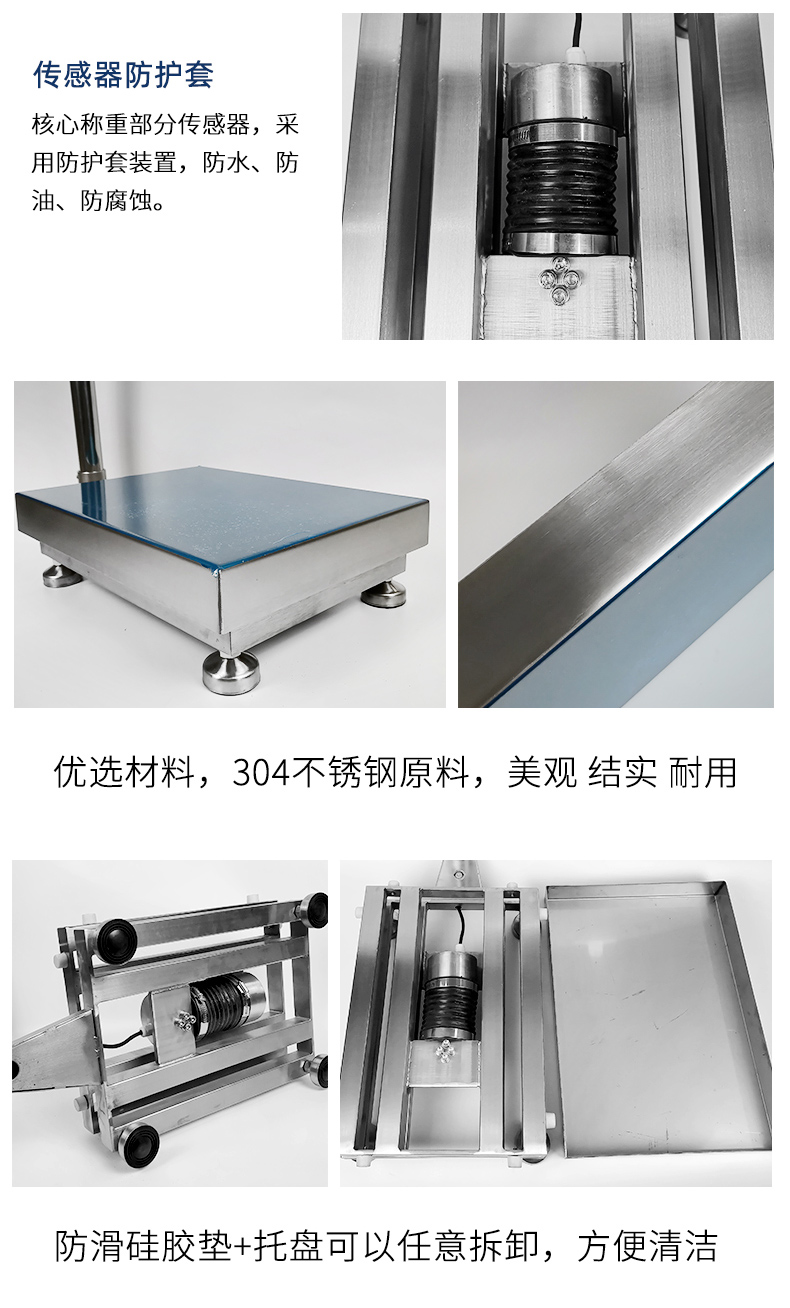 传感器防护套

核心称重部分传感器，采用防护套装置，防水、防油、防腐蚀。

优选材料，304不锈钢原料，美观 结实 耐用

防滑硅胶垫+托盘可以任意拆卸，方便清洁